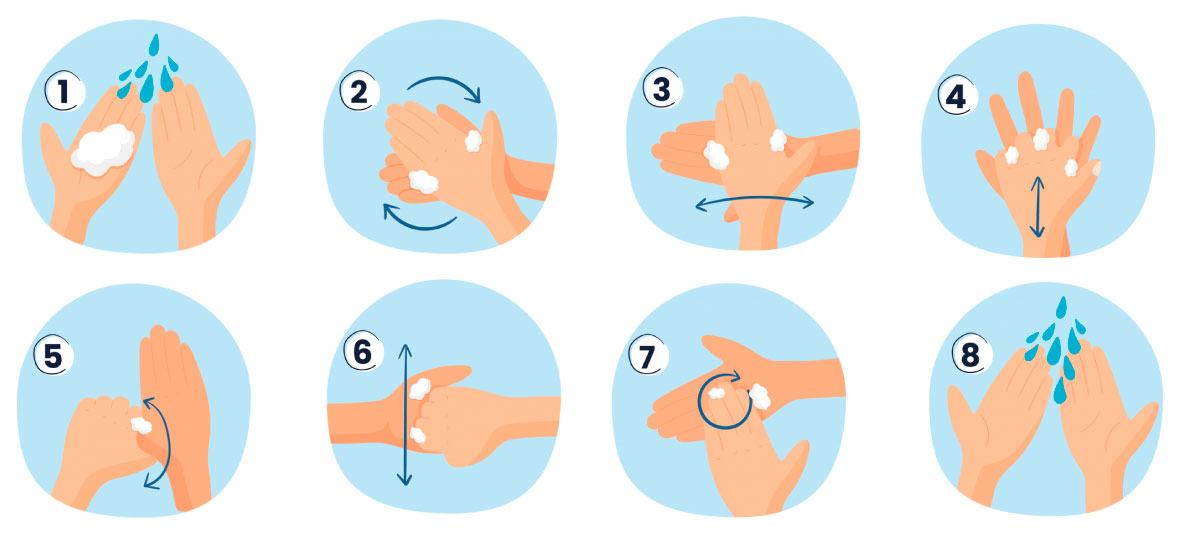 1

2

3

4

5

6

7

8